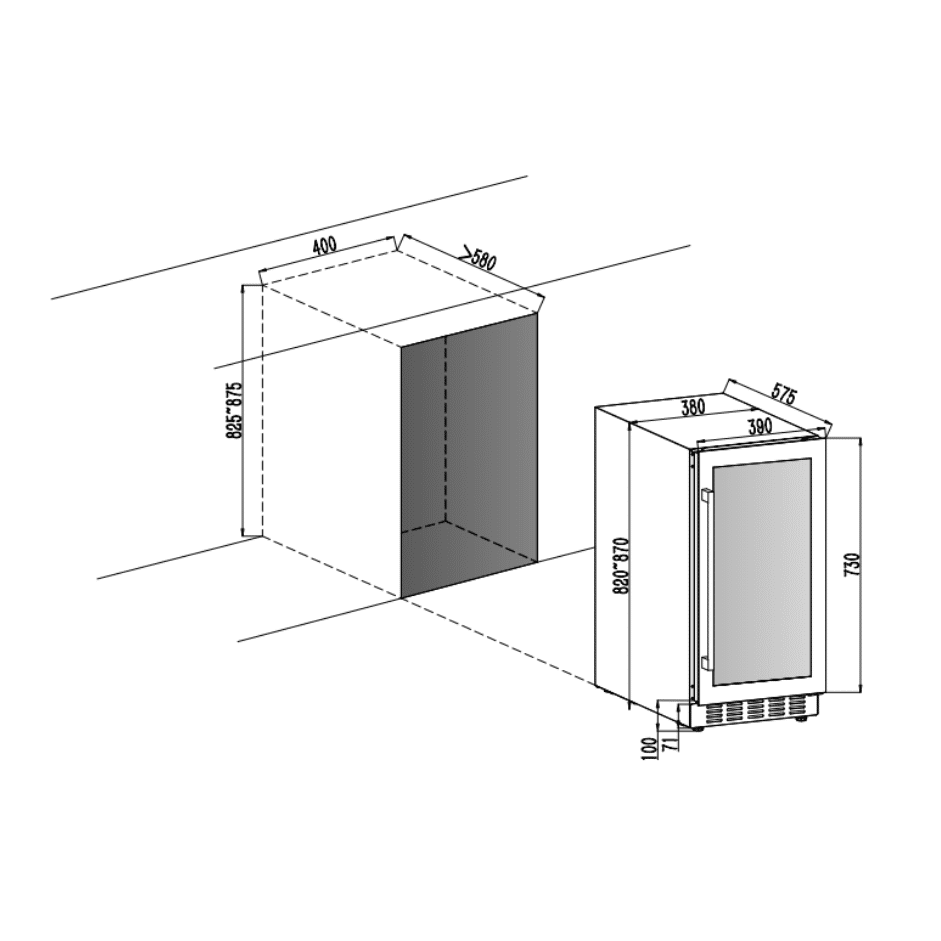 400
>580
825~875
575
380
390
820~870
730
100
71